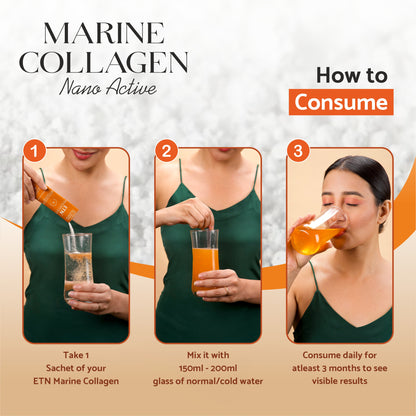 MARINE COLLAGEN
Nano Active

How to
Consume

1

2

3

Take 1 Sachet of your ETN Marine Collagen

Mix it with 150ml - 200ml glass of normal/cold water

Consume daily for atleast 3 months to see visible results